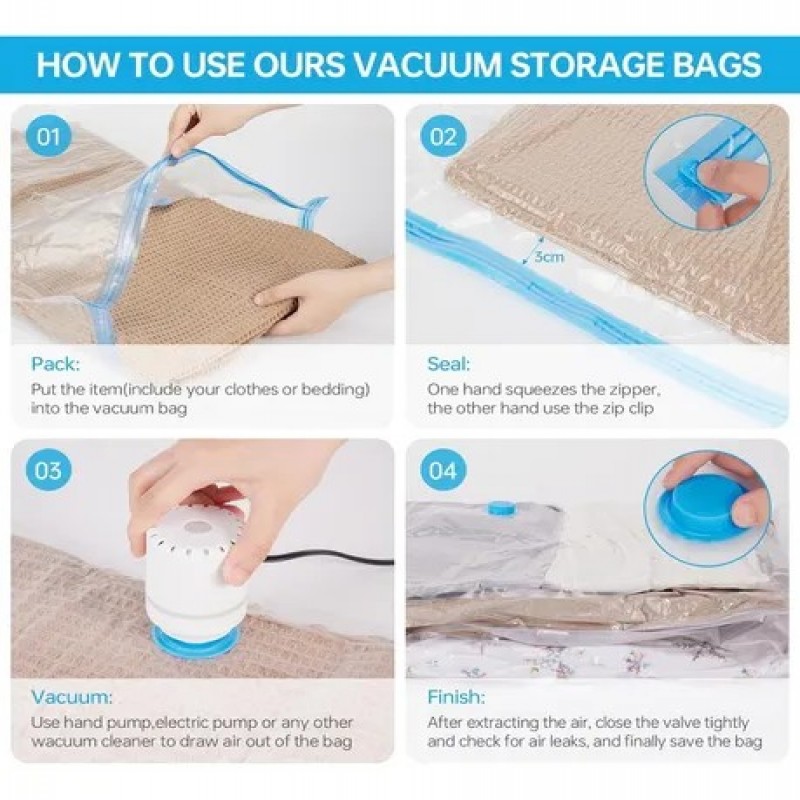 HOW TO USE OURS VACUUM STORAGE BAGS

01

Pack:
Put the item(include your clothes or bedding) into the vacuum bag

02

3cm

Seal:
One hand squeezes the zipper, the other hand use the zip clip

03

Vacuum:
Use hand pump,electric pump or any other wacuum cleaner to draw air out of the bag

04

Finish:
After extracting the air, close the valve tightly and check for air leaks, and finally save the bag